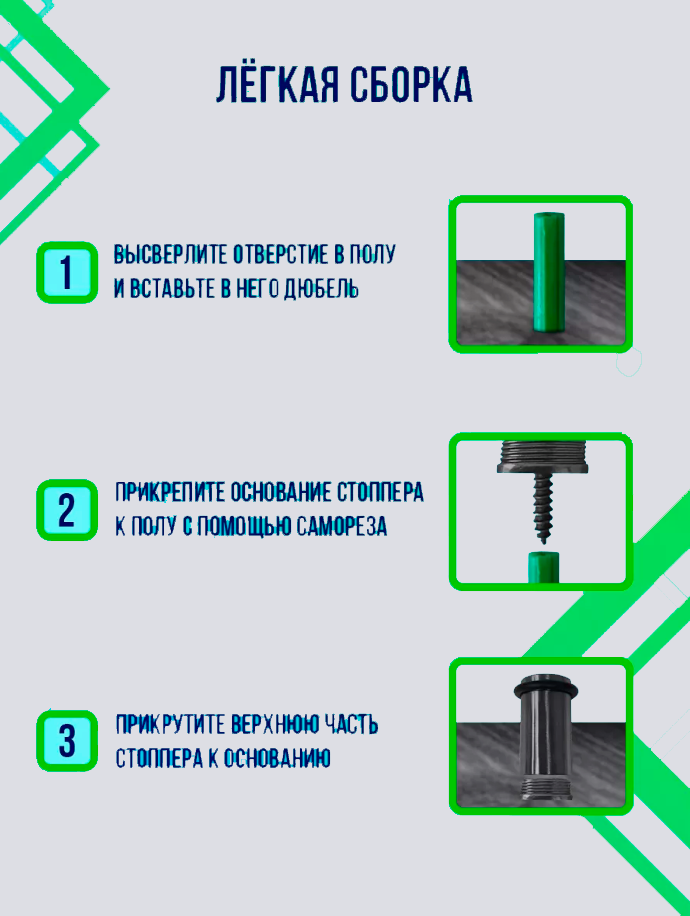 ЛЁГКАЯ СБОРКА

1 ВЫСВЕРЛИТЕ ОТВЕРСТИЕ В ПОЛУ И ВСТАВЬТЕ В НЕГО ДЮБЕЛЬ

2 ПРИКРЕПИТЕ ОСНОВАНИЕ СТОППЕРА К ПОЛУ С ПОМОЩЬЮ САМОРЕЗА

3 ПРИКРУТИТЕ ВЕРХНЮЮ ЧАСТЬ СТОППЕРА К ОСНОВАНИЮ